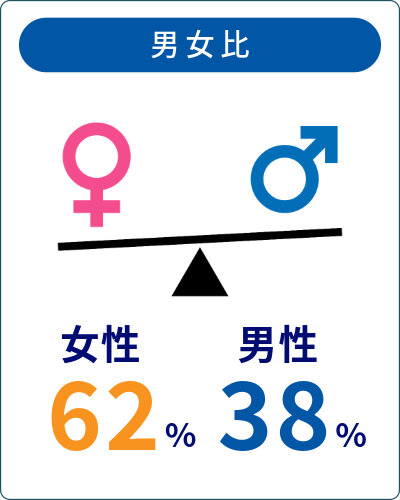 男女比

女性
62%

男性
38%