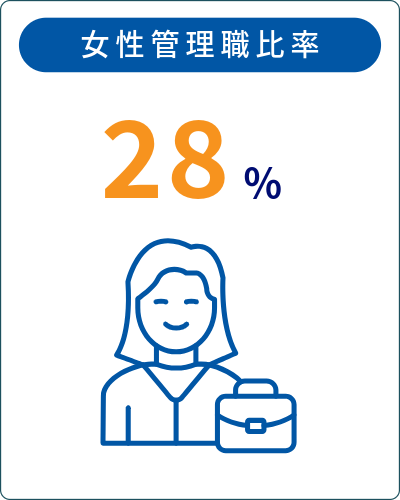 女性管理職比率

28 %