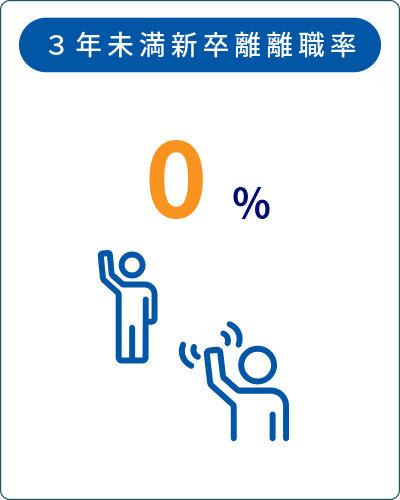 3年未満新卒離離職率

0 %